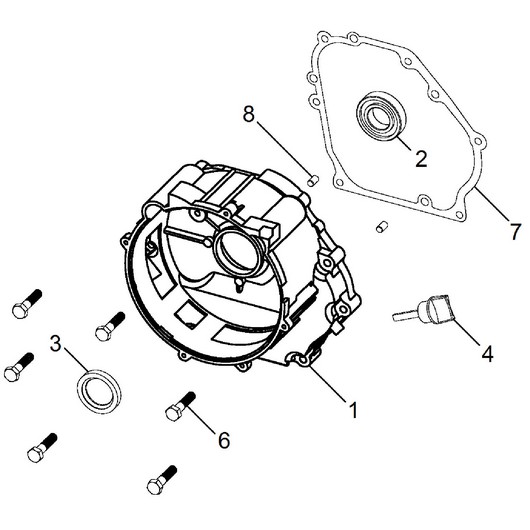 8
2
7
3
4
1
6